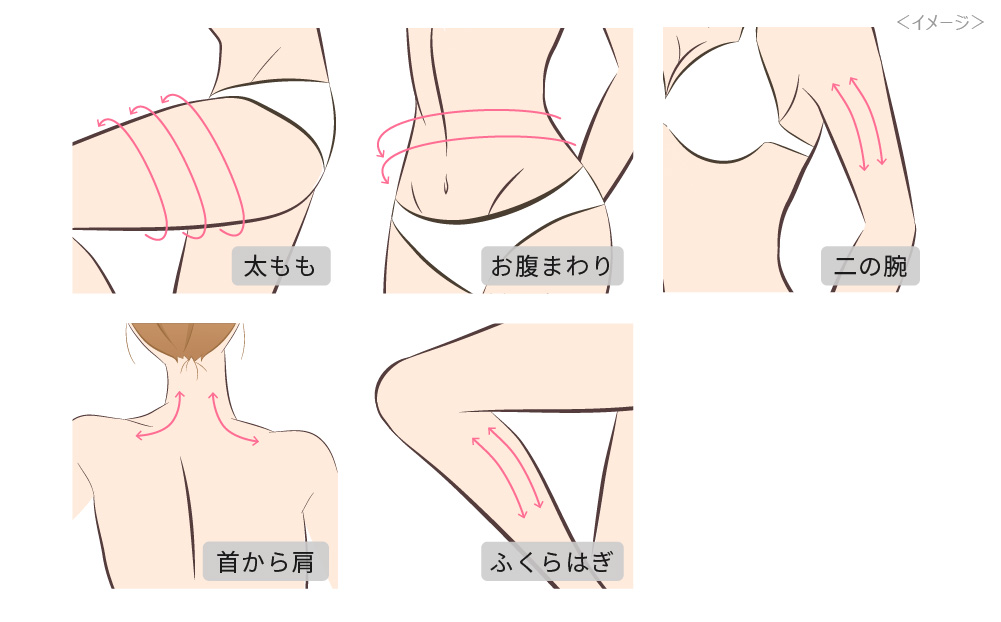 <イメージ>

太もも

お腹まわり

二の腕

首から肩

ふくらはぎ